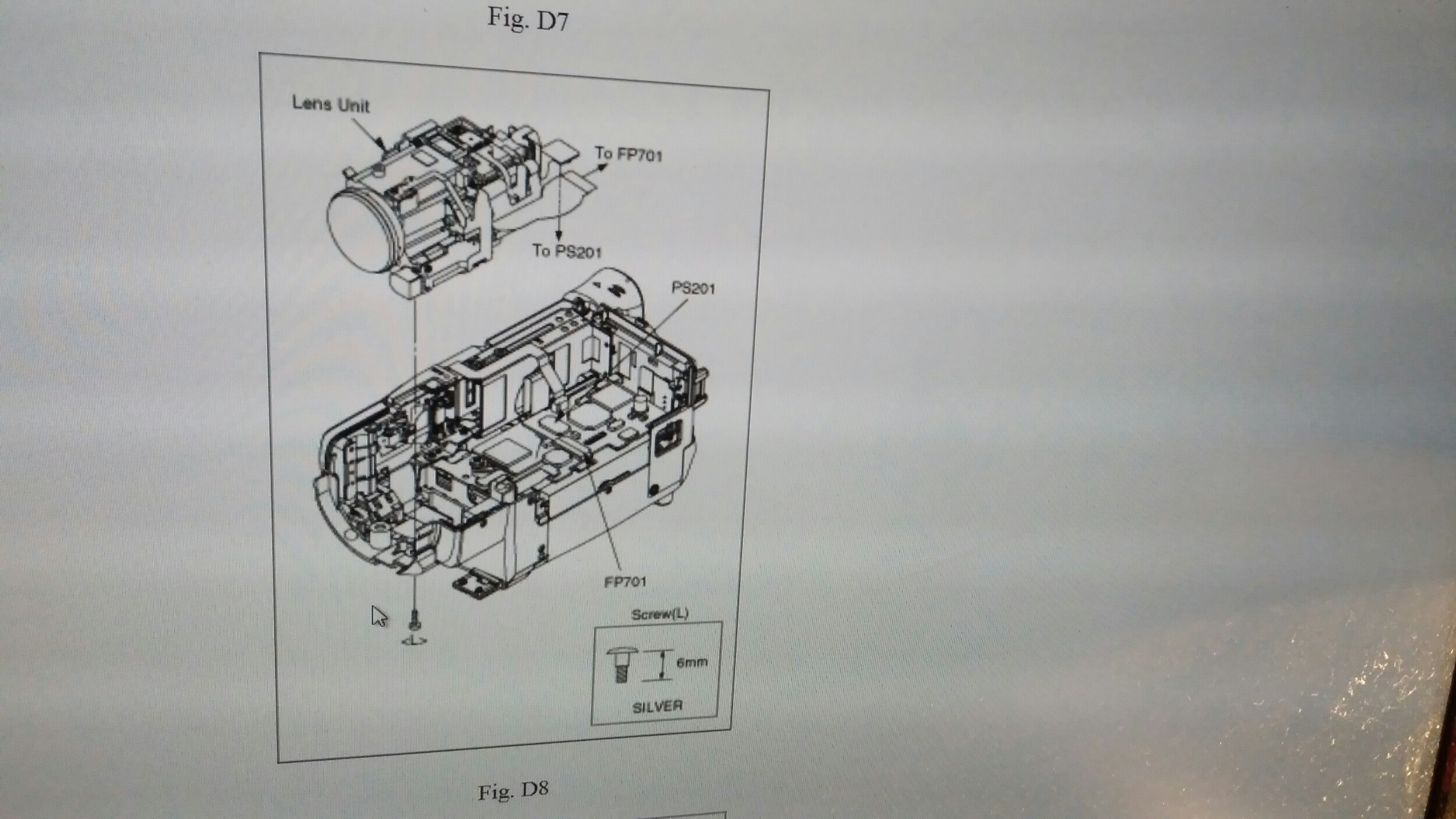 Fig. D7

Lens Unit

To FP701

To PS201

PS201

FP701

L

Screw(L)

6mm

SILVER

Fig. D8